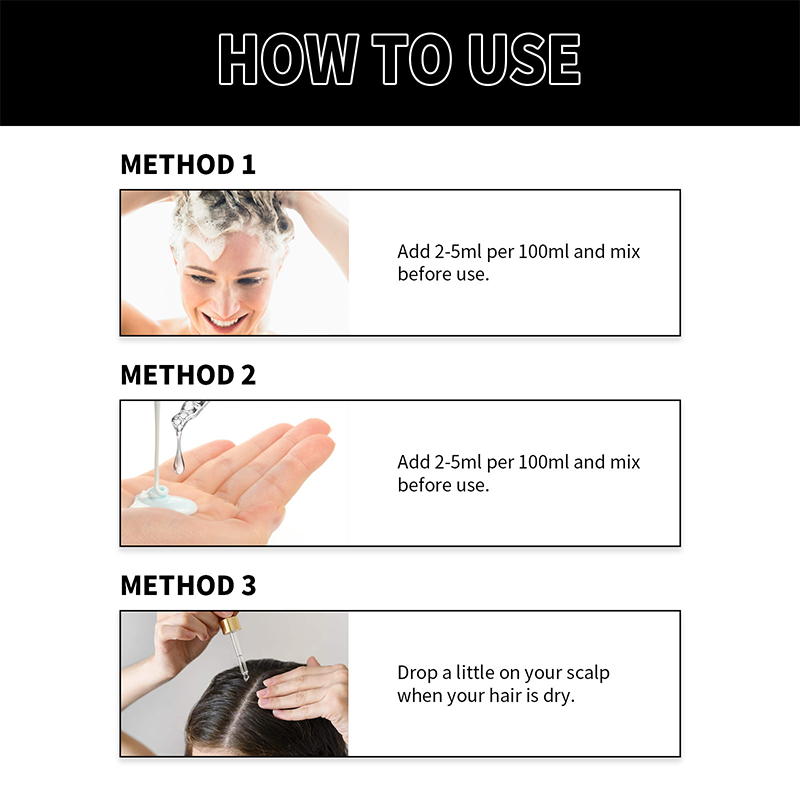 HOW TO USE

METHOD 1

Add 2-5ml per 100ml and mix before use.

METHOD 2

Add 2-5ml per 100ml and mix before use.

METHOD 3

Drop a little on your scalp when your hair is dry.